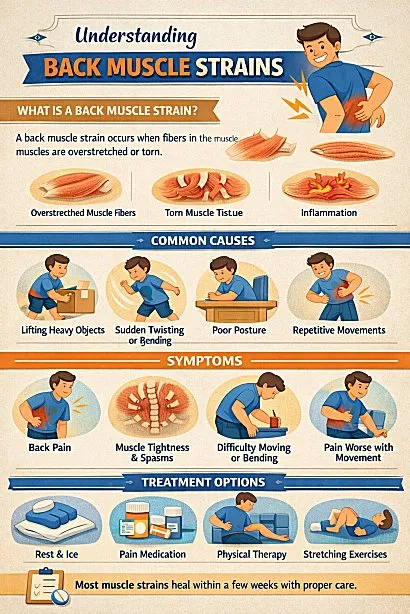 Understanding
BACK MUSCLE STRAINS

WHAT IS A BACK MUSCLE STRAIN?

A back muscle strain occurs when fibers in the muscle muscles are overstretched or torn.

Overstretched Muscle Fibers

Torn Muscle Tistue

Inflammation

COMMON CAUSES

Lifting Heavy Objects

Sudden Twisting or Bending

Poor Posture

Repetitive Movements

SYMPTOMS

Back Pain

Muscle Tightness & Spasms

Difficulty Moving or Bending

Pain Worse with Movement

TREATMENT OPTIONS

Rest & Ice

Pain Medication

Physical Therapy

Stretching Exercises

Most muscle strains heal within a few weeks with proper care.