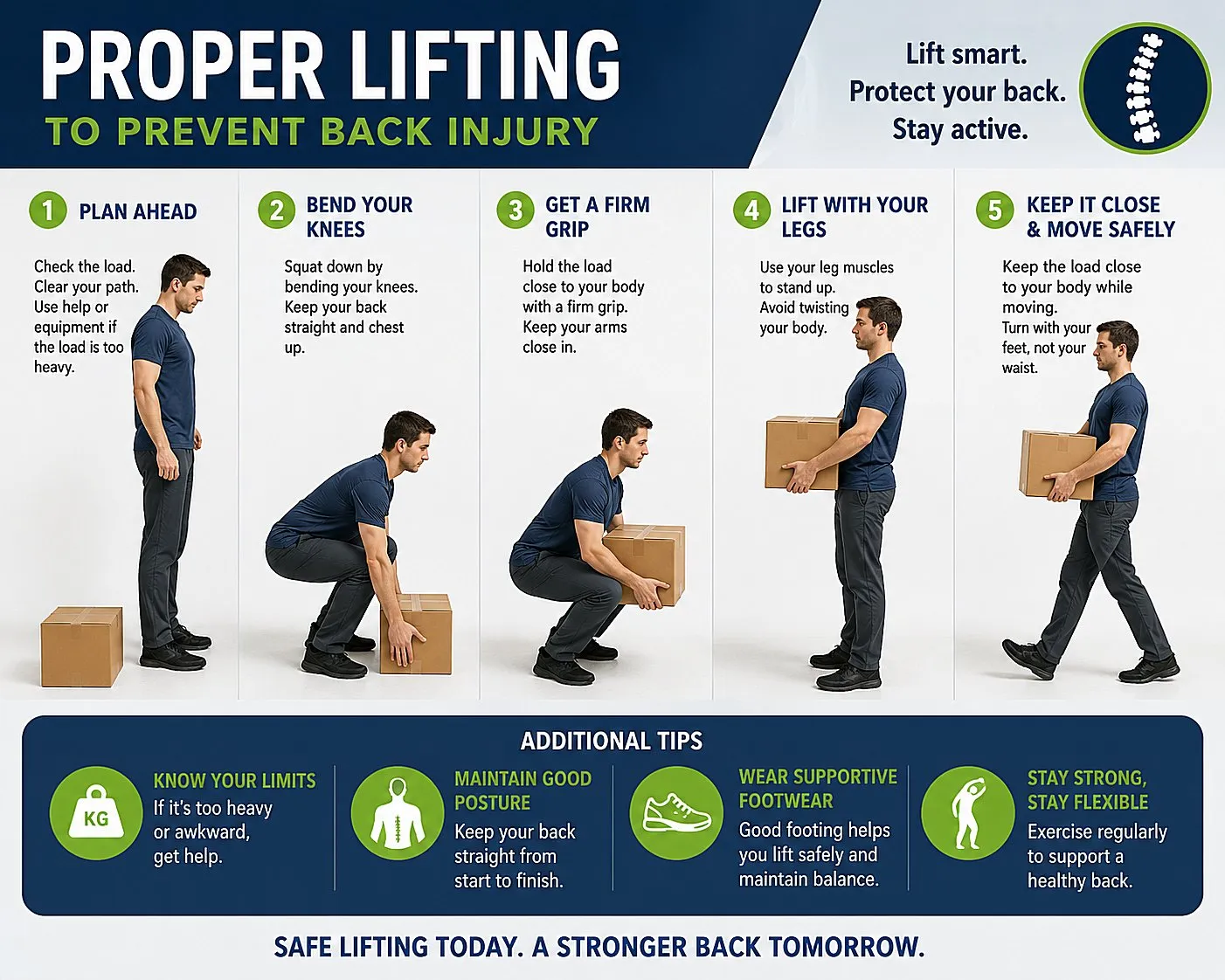 PROPER LIFTING

TO PREVENT BACK INJURY

Lift smart.
Protect your back.
Stay active.

1 PLAN AHEAD

Check the load. Clear your path. Use help or equipment if the load is too heavy.

2 BEND YOUR KNEES

Squat down by bending your knees. Keep your back straight and chest up.

3 GET A FIRM GRIP

Hold the load close to your body with a firm grip. Keep your arms close in.

4 LIFT WITH YOUR LEGS

Use your leg muscles to stand up. Avoid twisting your body.

5 KEEP IT CLOSE & MOVE SAFELY

Keep the load close to your body while moving. Turn with your feet, not your waist.

ADDITIONAL TIPS

KG

KNOW YOUR LIMITS

If it's too heavy or awkward, get help.

MAINTAIN GOOD POSTURE

Keep your back straight from start to finish.

WEAR SUPPORTIVE FOOTWEAR

Good footing helps you lift safely and maintain balance.

STAY STRONG, STAY FLEXIBLE

Exercise regularly to support a healthy back.

SAFE LIFTING TODAY. A STRONGER BACK TOMORROW.